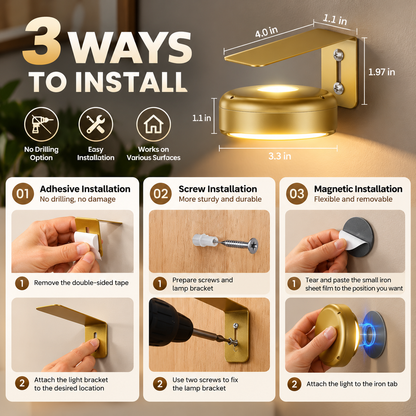 3 WAYS TO INSTALL

No Drilling Option

Easy Installation

Works on Various Surfaces

4.0 in

1.1 in

1.97 in

1.1 in

3.3 in

01 Adhesive Installation
No drilling, no damage

1 Remove the double-sided tape

2 Attach the light bracket to the desired location

02 Screw Installation
More sturdy and durable

1 Prepare screws and lamp bracket

2 Use two screws to fix the lamp bracket

03 Magnetic Installation
Flexible and removable

1 Tear and paste the small iron sheet film to the position you want

2 Attach the light to the iron tab