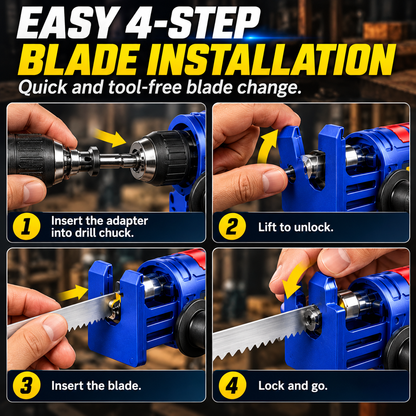 EASY 4-STEP
BLADE INSTALLATION
Quick and tool-free blade change.

1 Insert the adapter into drill chuck.

2 Lift to unlock.

3 Insert the blade.

4 Lock and go.