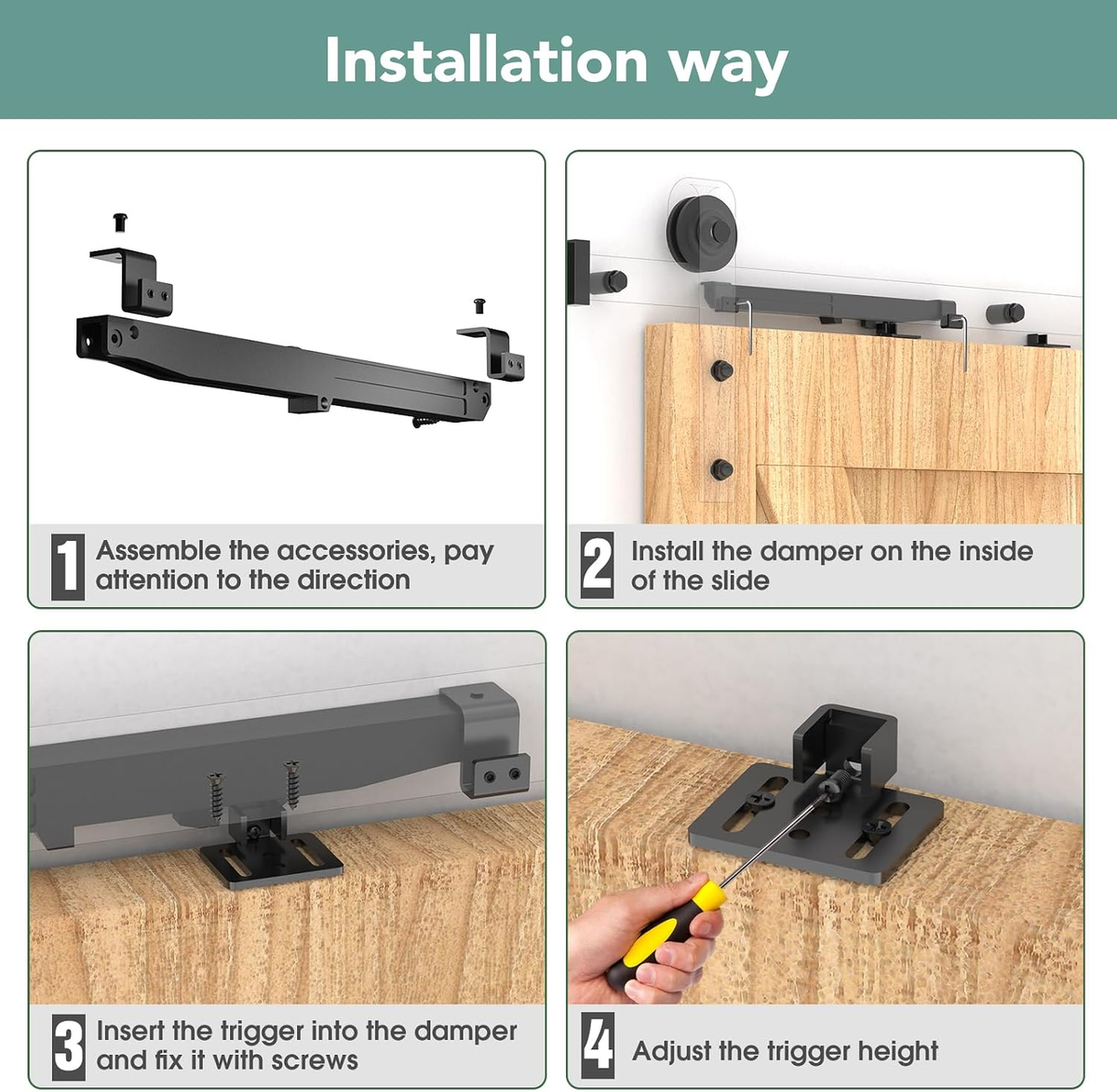 Installation way

1 Assemble the accessories, pay attention to the direction

2 Install the damper on the inside of the slide

3 Insert the trigger into the damper and fix it with screws

4 Adjust the trigger height