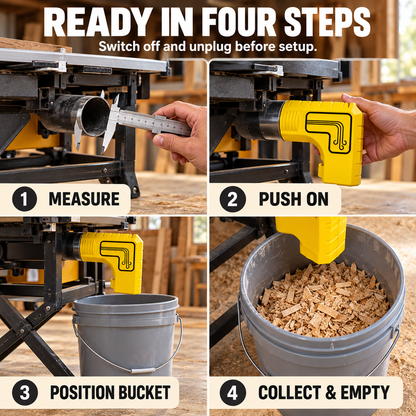 READY IN FOUR STEPS
Switch off and unplug before setup.

1 MEASURE

2 PUSH ON

3 POSITION BUCKET

4 COLLECT & EMPTY