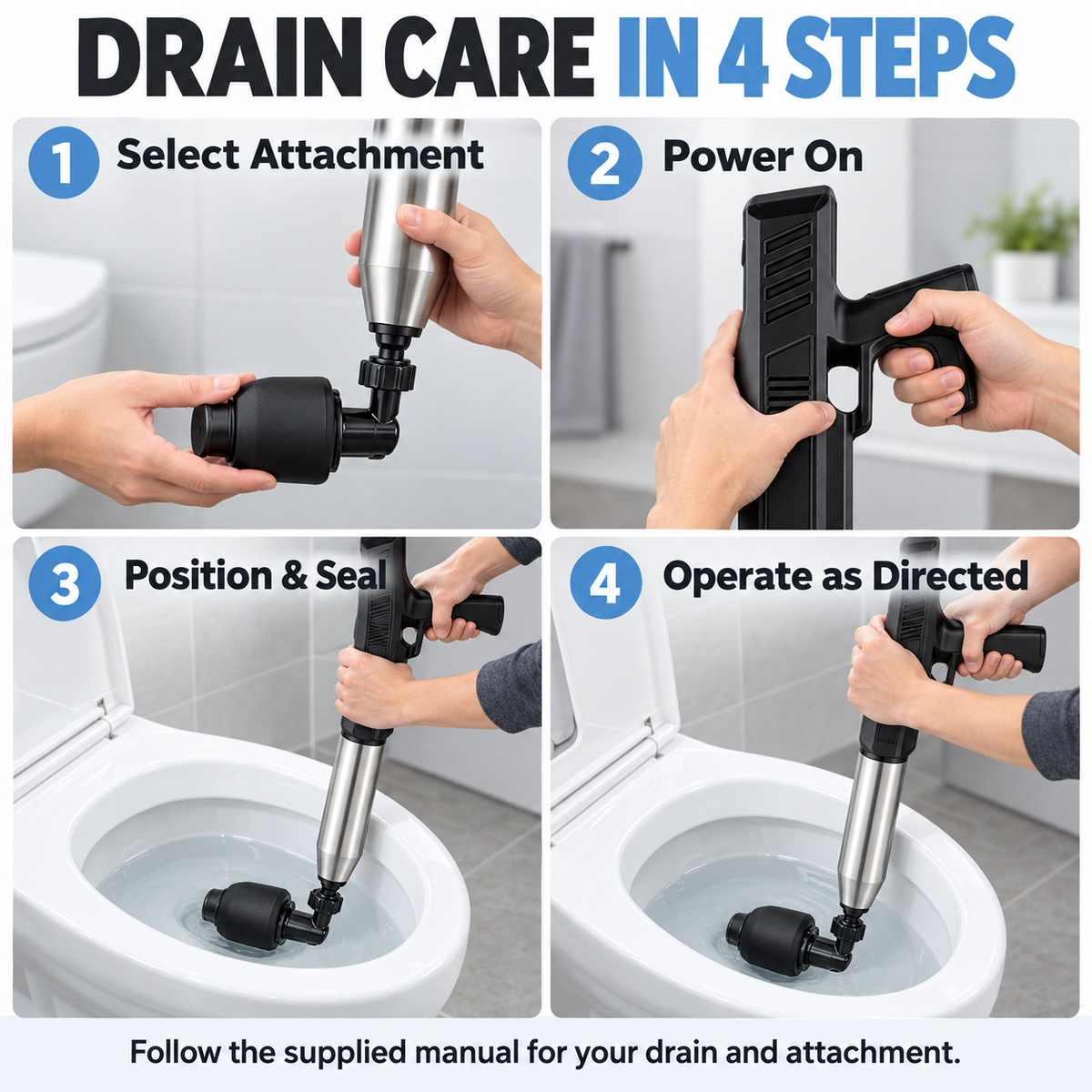 DRAIN CARE IN 4 STEPS

1 Select Attachment

2 Power On

3 Position & Seal

4 Operate as Directed

Follow the supplied manual for your drain and attachment.