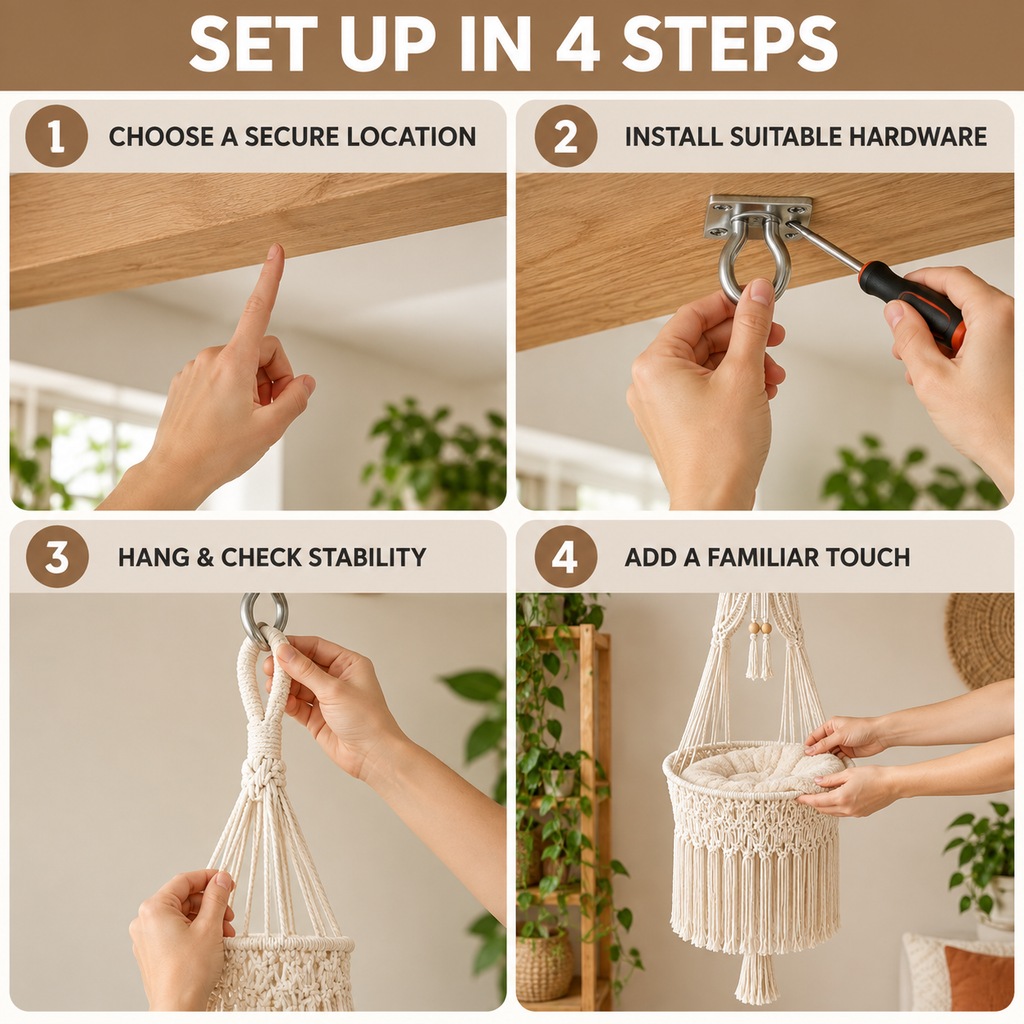 SET UP IN 4 STEPS

1 CHOOSE A SECURE LOCATION

2 INSTALL SUITABLE HARDWARE

3 HANG & CHECK STABILITY

4 ADD A FAMILIAR TOUCH