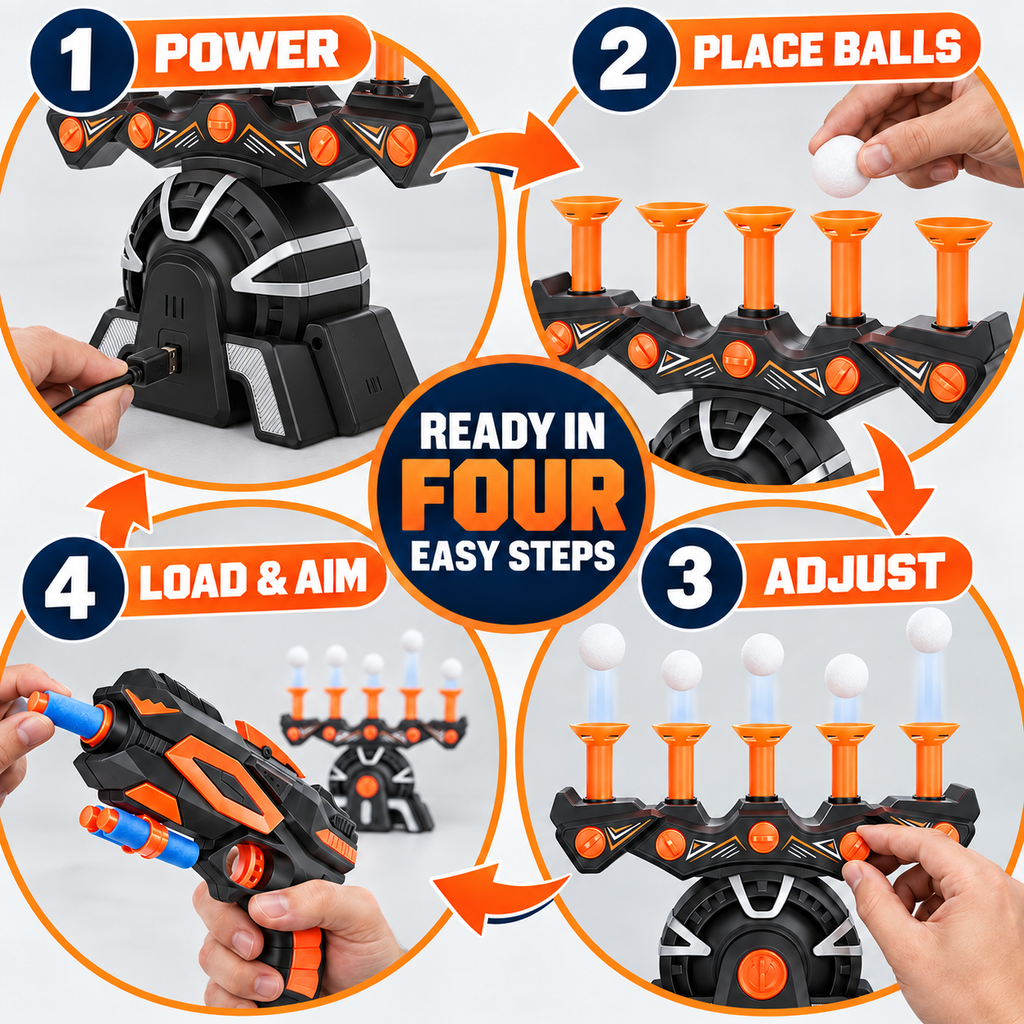 1 POWER

2 PLACE BALLS

READY IN
FOUR
EASY STEPS

4 LOAD & AIM

3 ADJUST