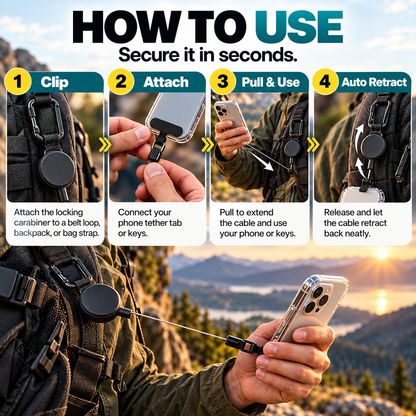 HOW TO USE

Secure it in seconds.

1 Clip

Attach the locking carabiner to a belt loop, backpack, or bag strap.

2 Attach

Connect your phone tether tab or keys.

3 Pull & Use

Pull to extend the cable and use your phone or keys.

4 Auto Retract

Release and let the cable retract back neatly.