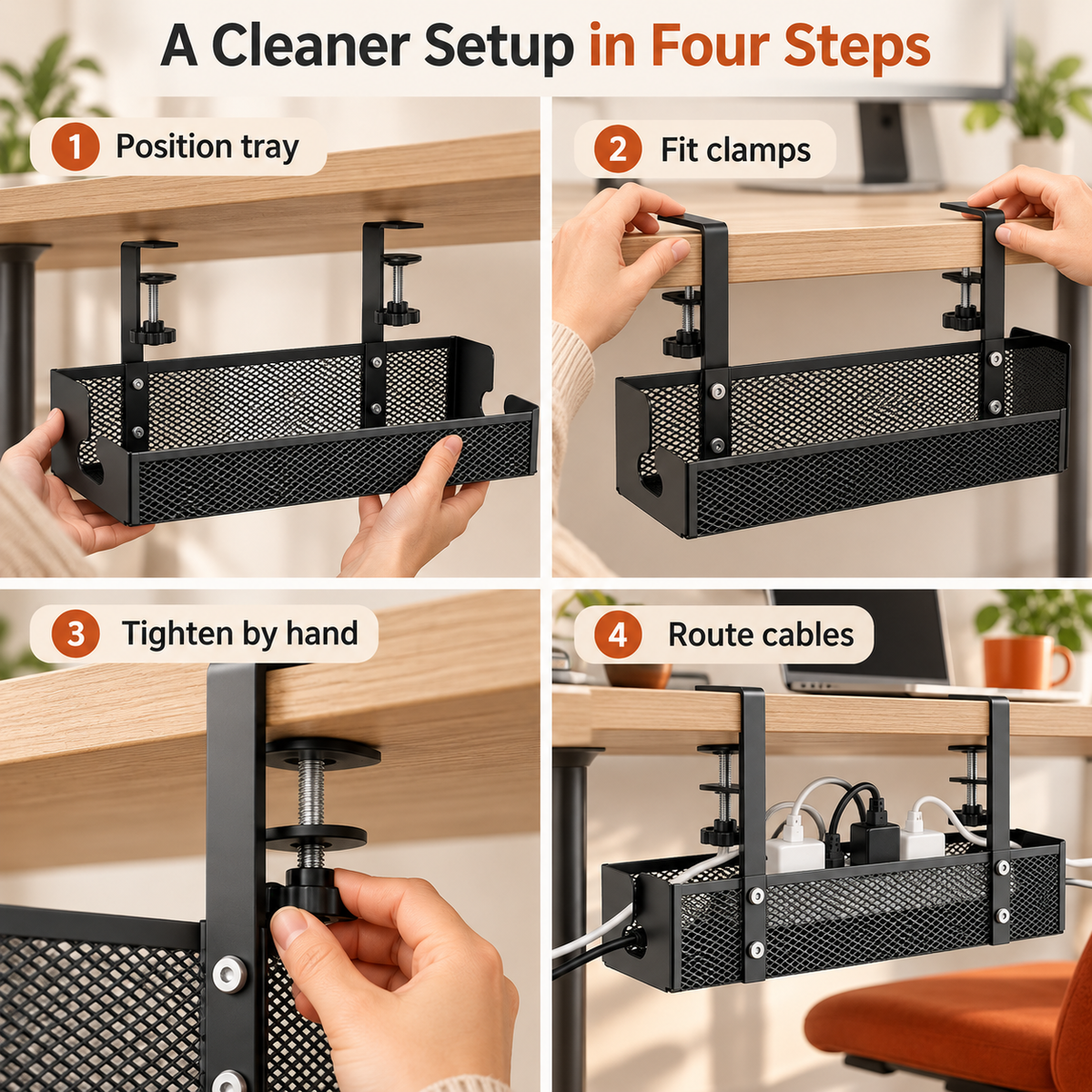 A Cleaner Setup in Four Steps

1 Position tray

2 Fit clamps

3 Tighten by hand

4 Route cables