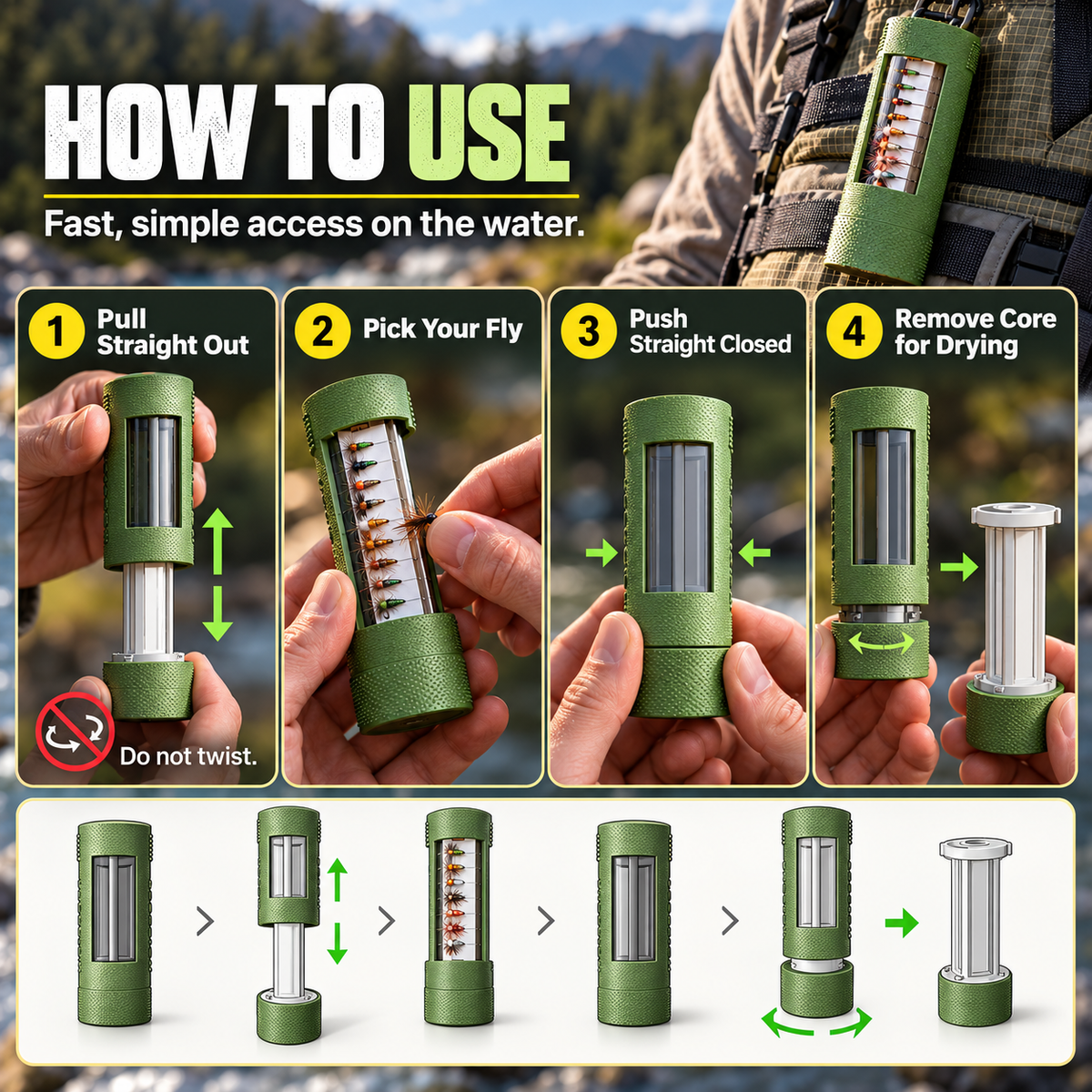 HOW TO USE

Fast, simple access on the water.

1 Pull Straight Out

Do not twist.

2 Pick Your Fly

3 Push Straight Closed

4 Remove Core for Drying