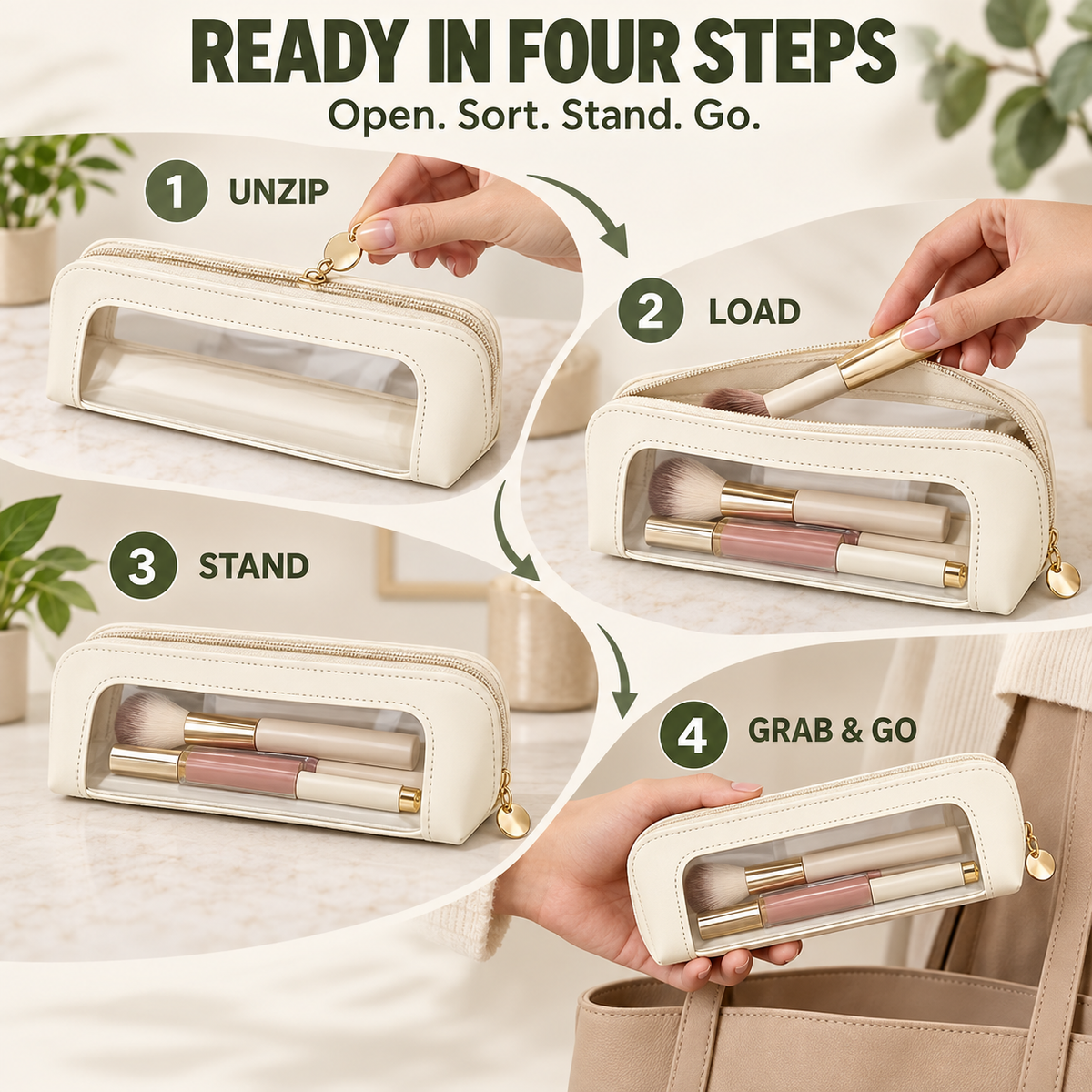 READY IN FOUR STEPS
Open. Sort. Stand. Go.

1 UNZIP

2 LOAD

3 STAND

4 GRAB & GO