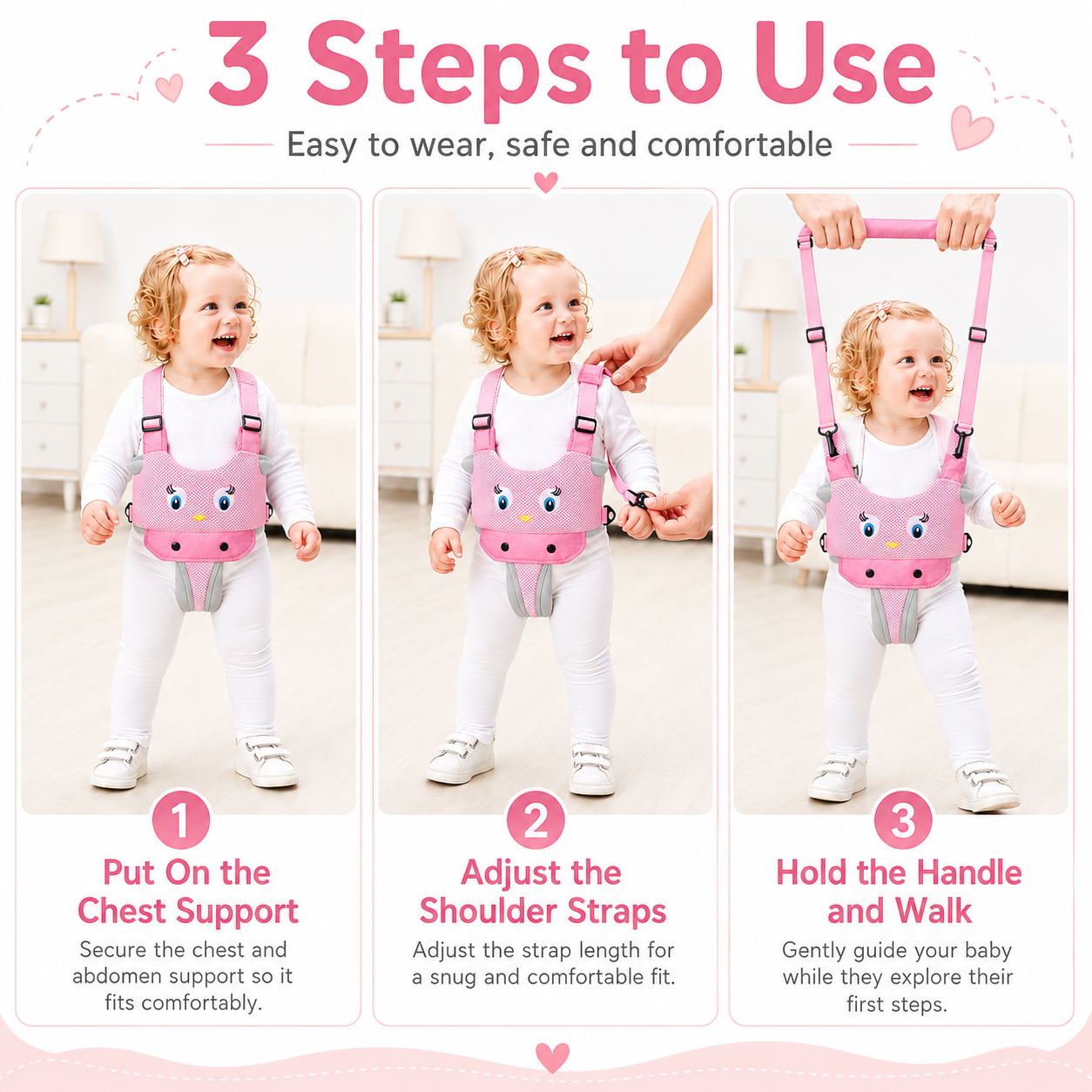 3 Steps to Use

Easy to wear, safe and comfortable

1
Put On the Chest Support
Secure the chest and abdomen support so it fits comfortably.

2
Adjust the Shoulder Straps
Adjust the strap length for a snug and comfortable fit.

3
Hold the Handle and Walk
Gently guide your baby while they explore their first steps.