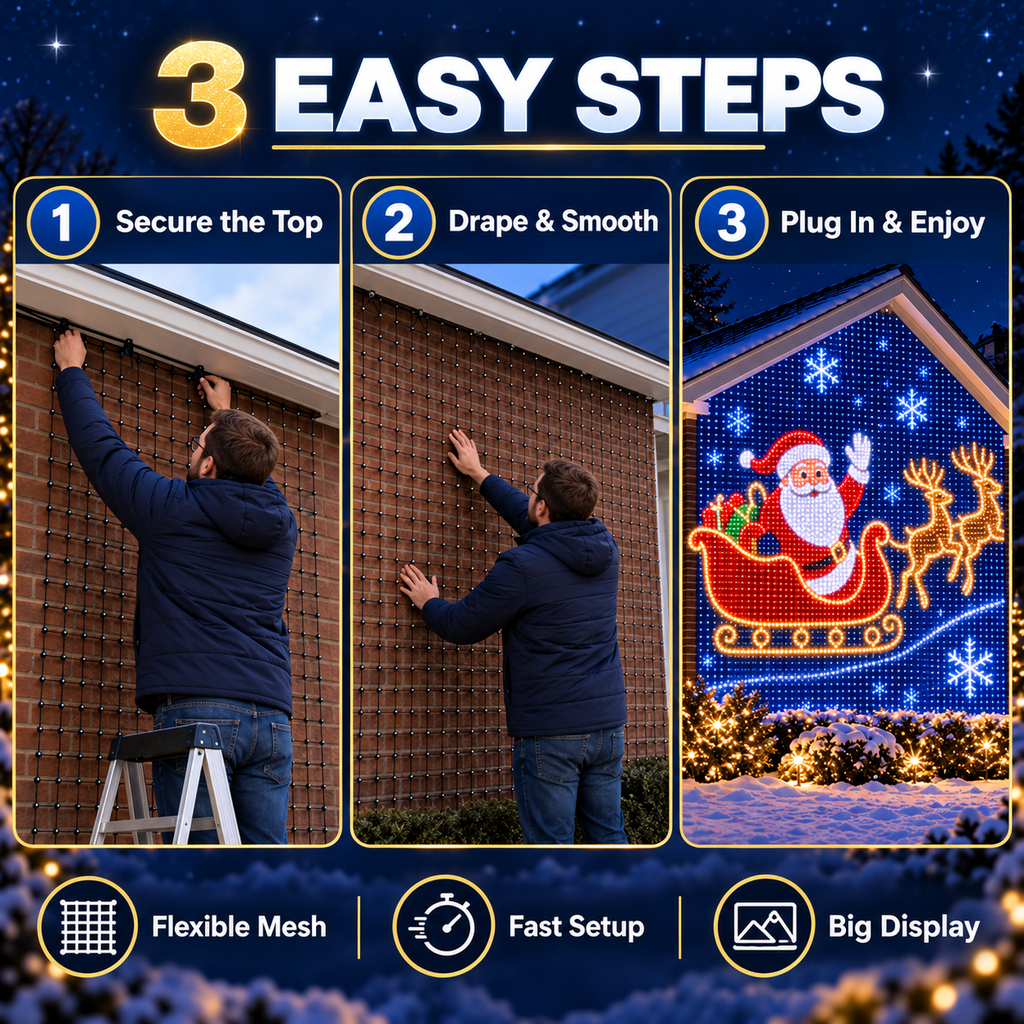 3 EASY STEPS

1 Secure the Top

2 Drape & Smooth

3 Plug In & Enjoy

Flexible Mesh

Fast Setup

Big Display