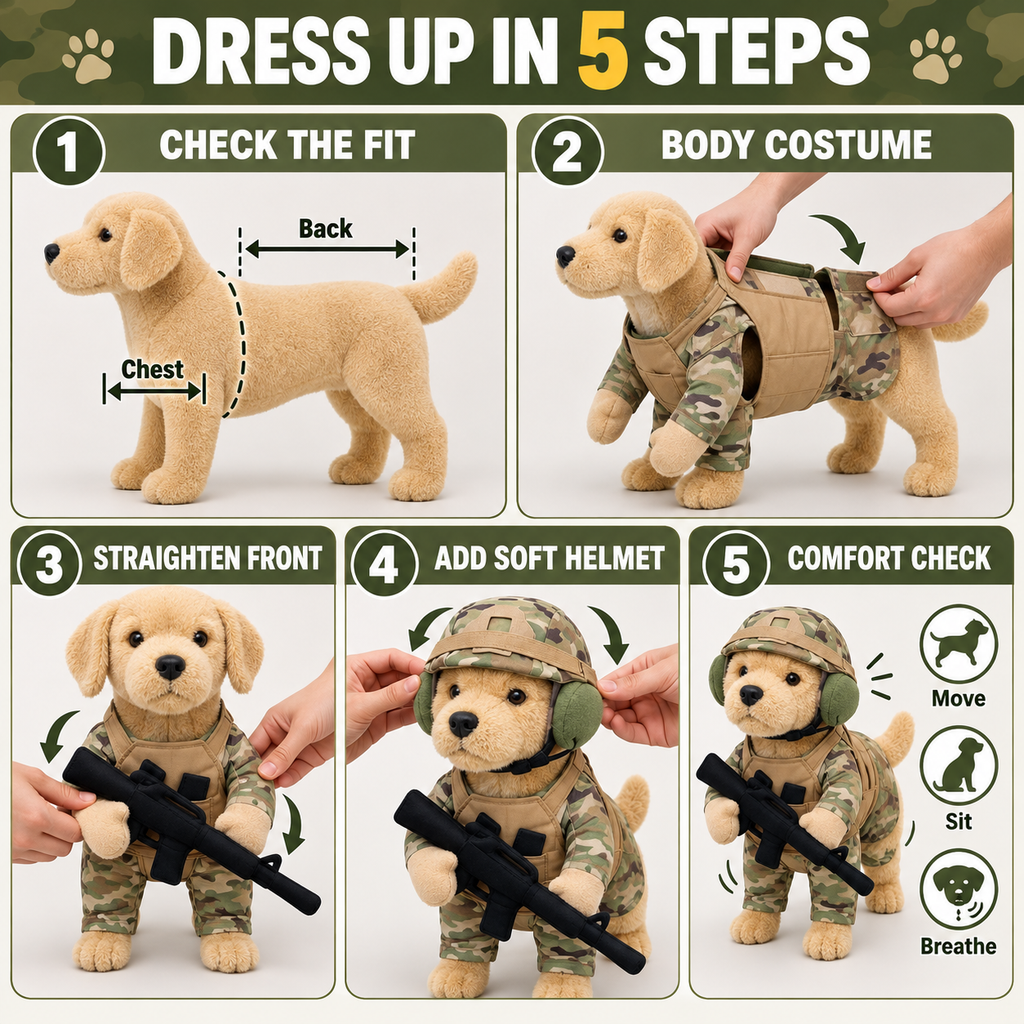 DRESS UP IN 5 STEPS

1 CHECK THE FIT

Back

Chest

2 BODY COSTUME

3 STRAIGHTEN FRONT

4 ADD SOFT HELMET

5 COMFORT CHECK

Move

Sit

Breathe